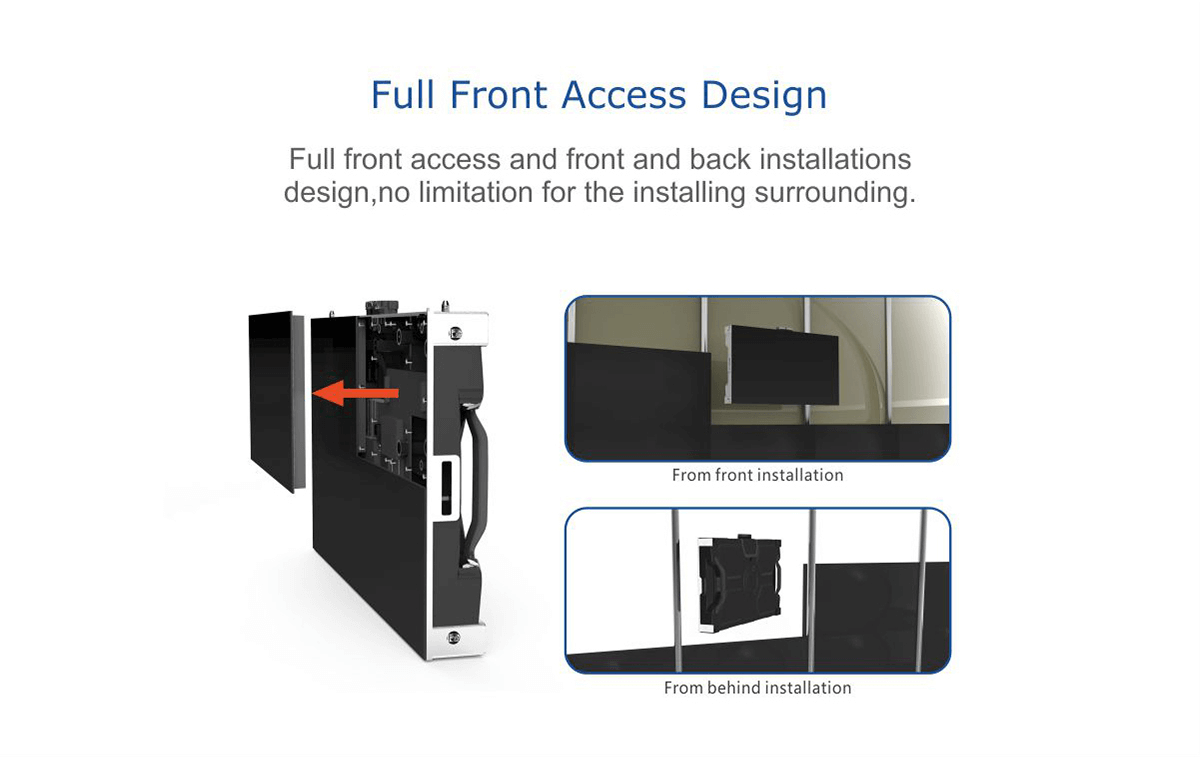 Full Front Access Design

Full front access and front and back installations design,no limitation for the installing surrounding.

From front installation

From behind installation