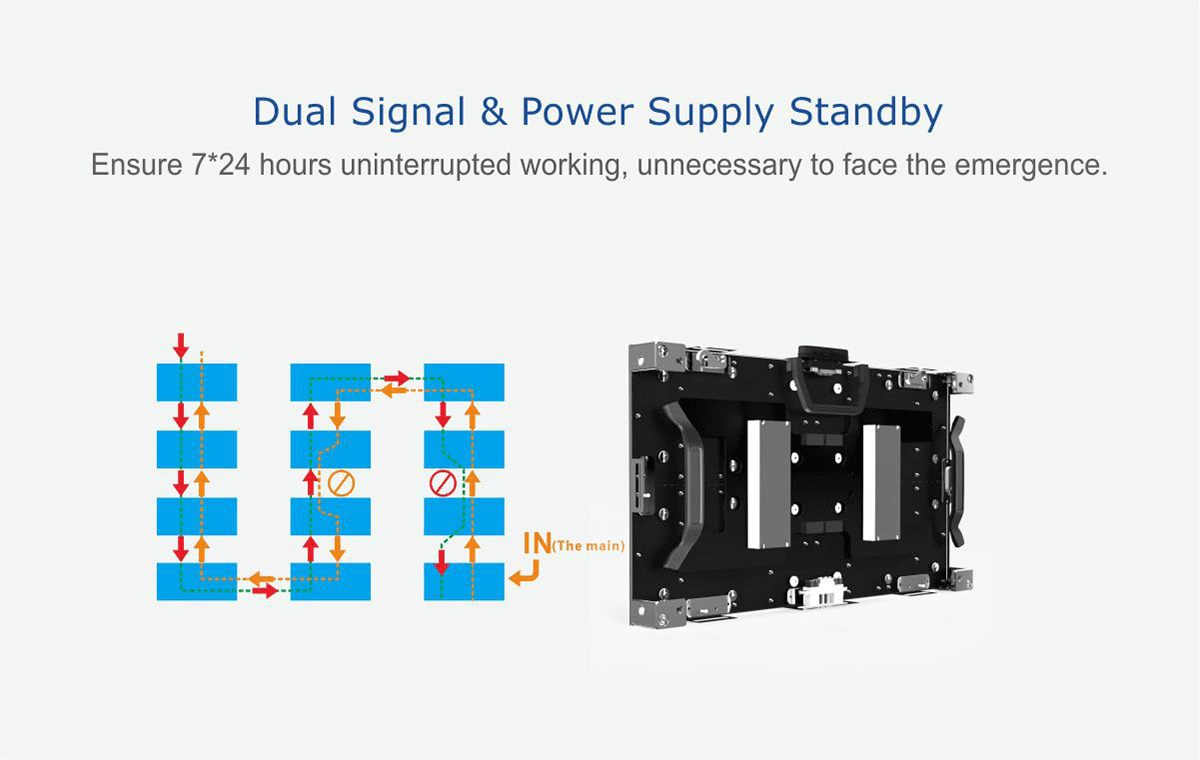 Dual Signal & Power Supply Standby

Ensure 7*24 hours uninterrupted working, unnecessary to face the emergence.

IN(The main)