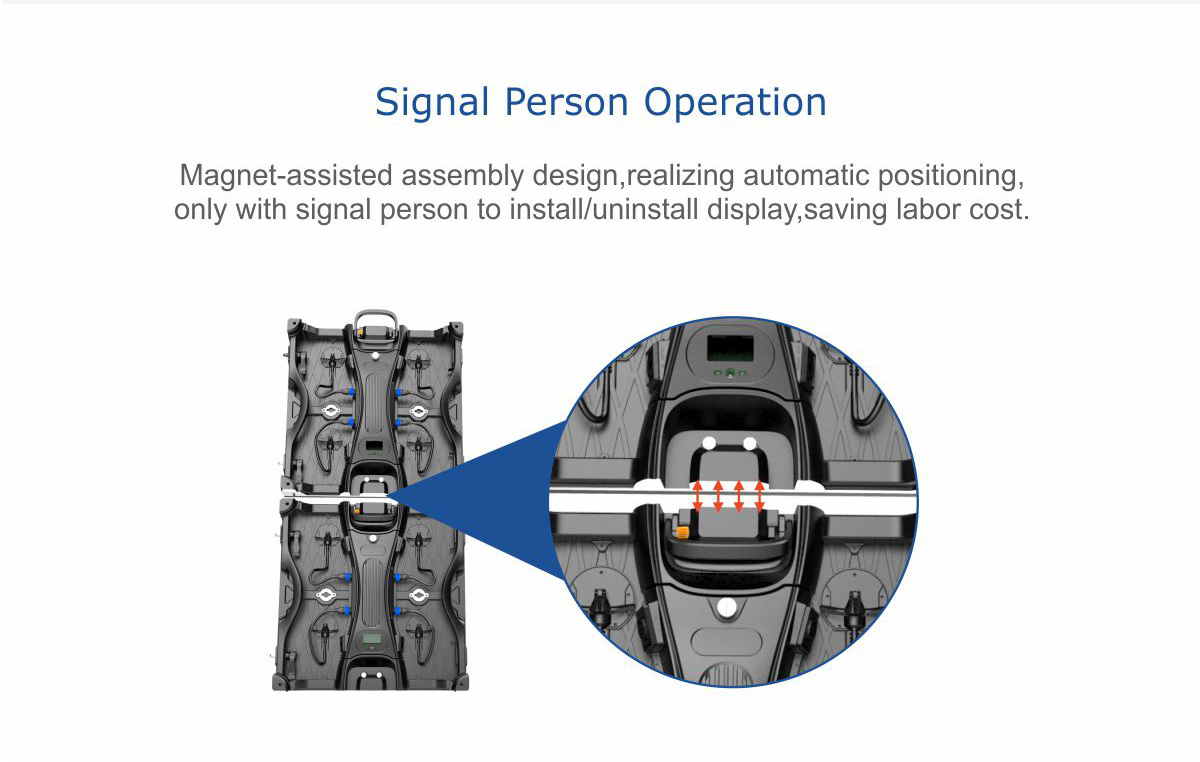 Signal Person Operation

Magnet-assisted assembly design,realizing automatic positioning, only with signal person to install/uninstall display,saving labor cost.