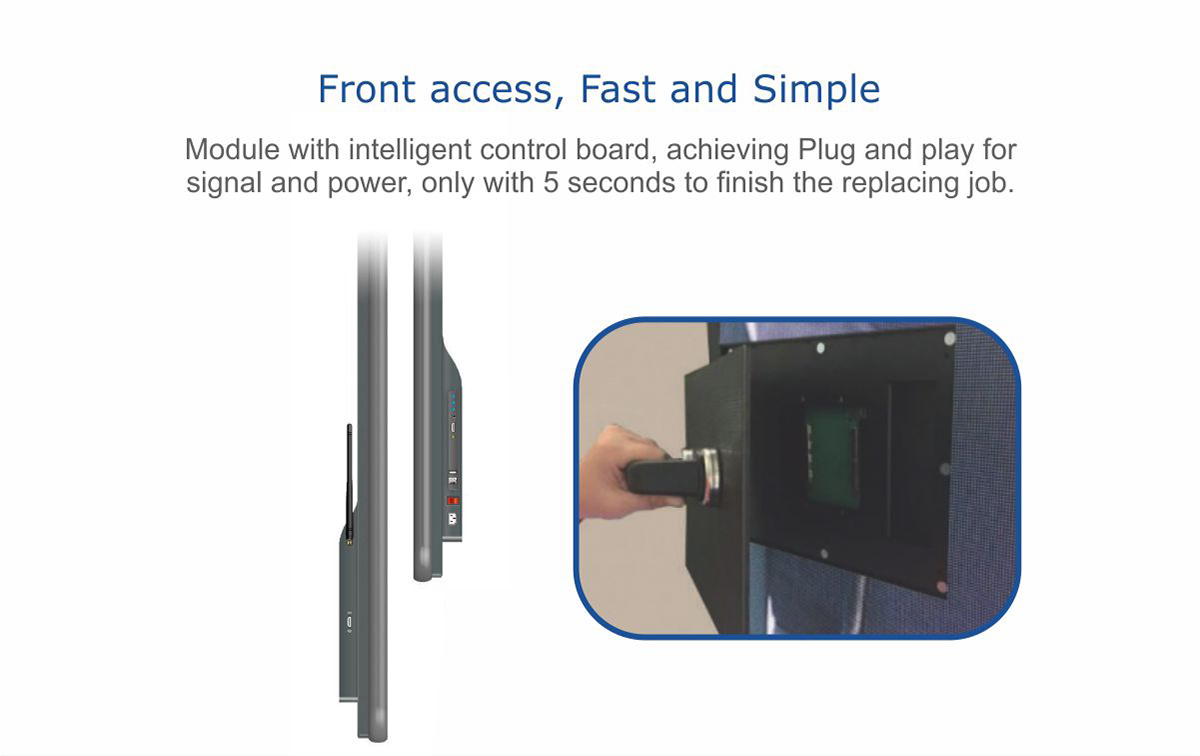 Front access, Fast and Simple

Module with intelligent control board, achieving Plug and play for signal and power, only with 5 seconds to finish the replacing job.