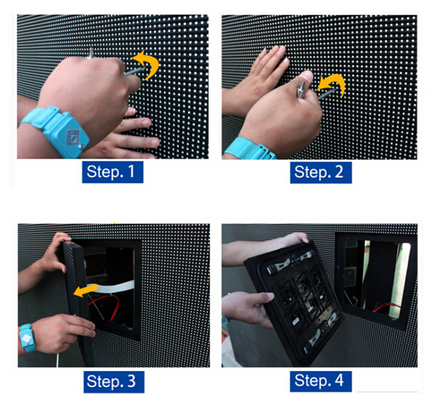 Step. 1

Step. 2

Step. 3

Step. 4